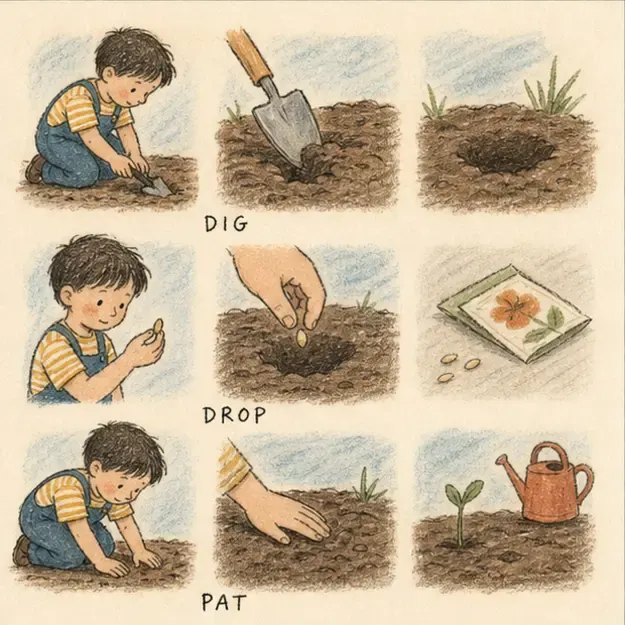 DIG

DROP

PAT